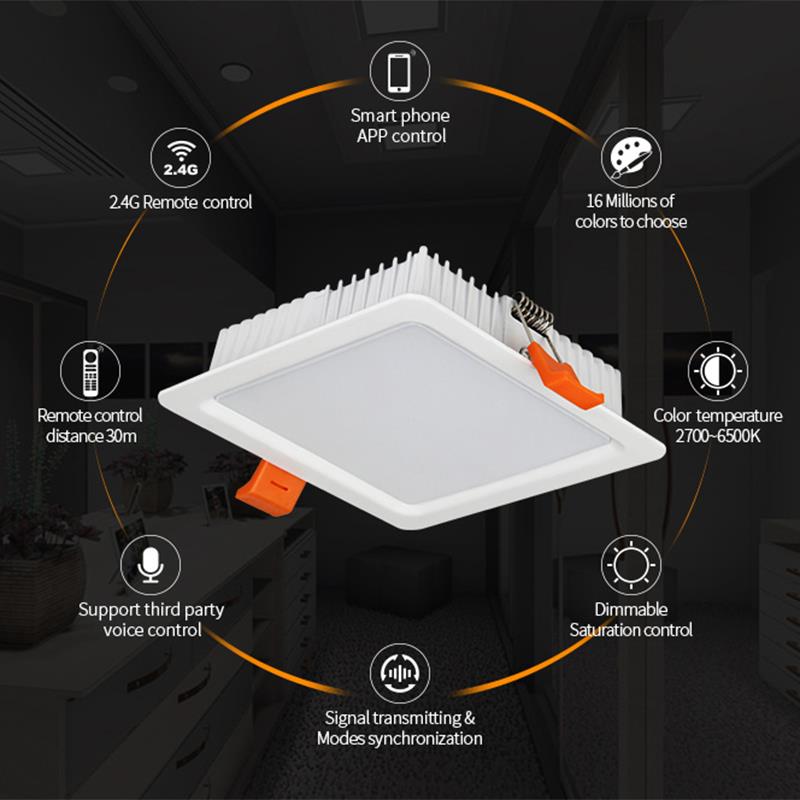 Smart phone APP control

2.4G

2.4G Remote control

16 Millions of colors to choose

Remote control distance 30m

Color temperature 2700~6500K

Support third party voice control

Dimmable Saturation control

Signal transmitting & Modes synchronization