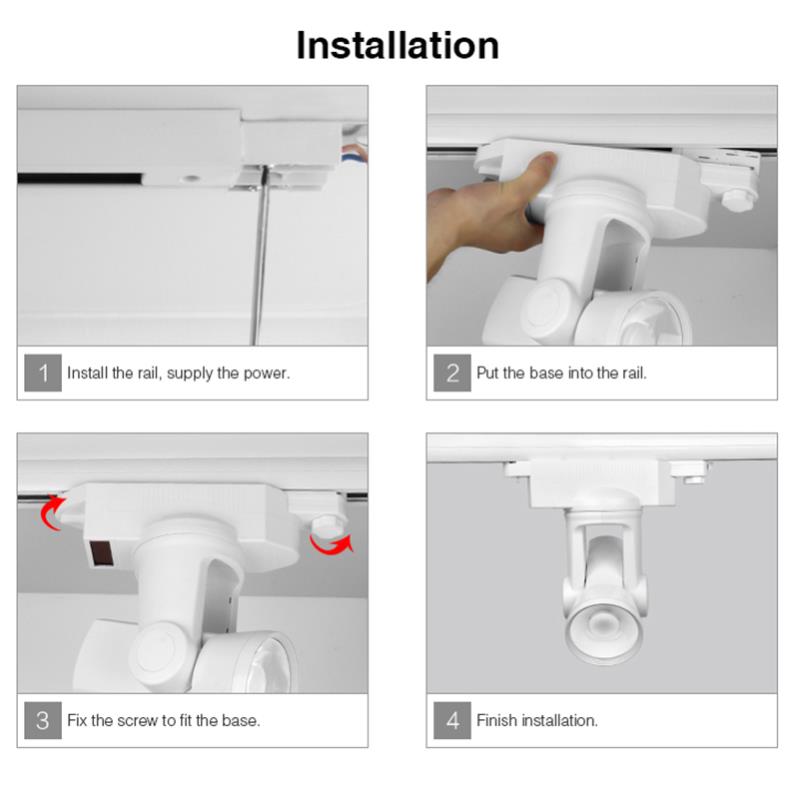 Installation

1 Install the rail, supply the power.

2 Put the base into the rail.

3 Fix the screw to fit the base.

4 Finish installation.