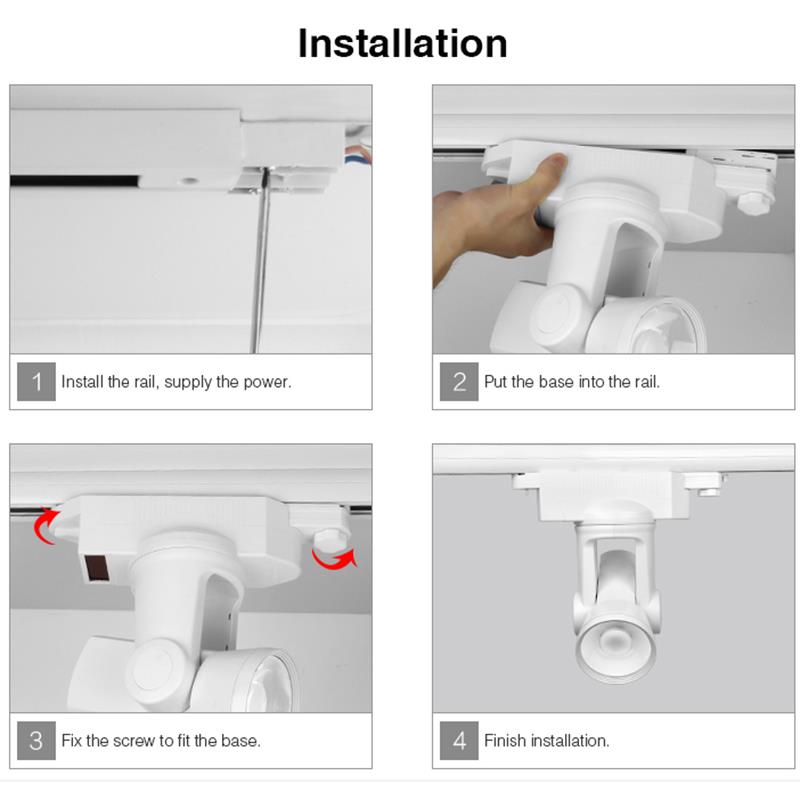 Installation

1 Install the rail, supply the power.

2 Put the base into the rail.

3 Fix the screw to fit the base.

4 Finish installation.