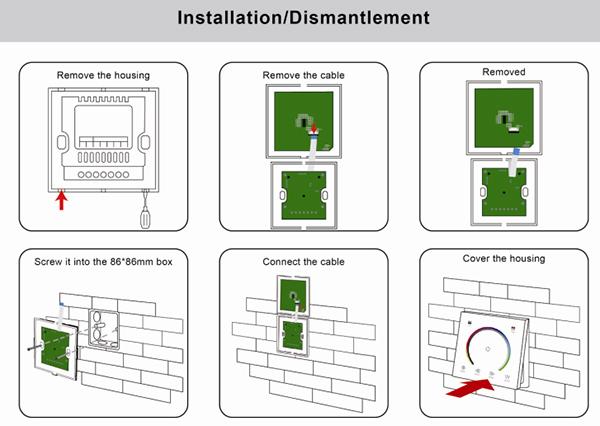 Installation/Dismantlement

Remove the housing

Remove the cable

Removed

Screw it into the 86*86mm box

Connect the cable

Cover the housing