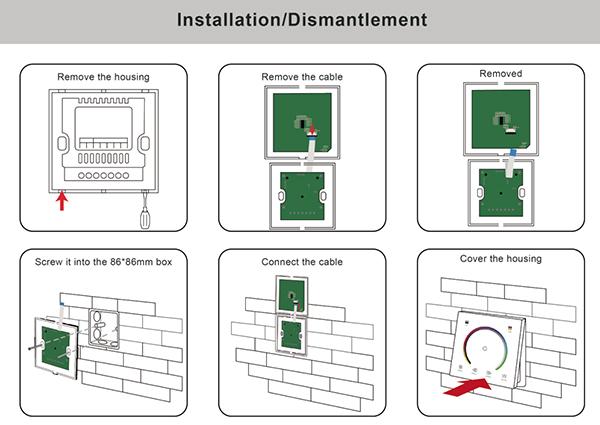 Installation/Dismantlement

Remove the housing

Remove the cable

Removed

Screw it into the 86*86mm box

Connect the cable

Cover the housing