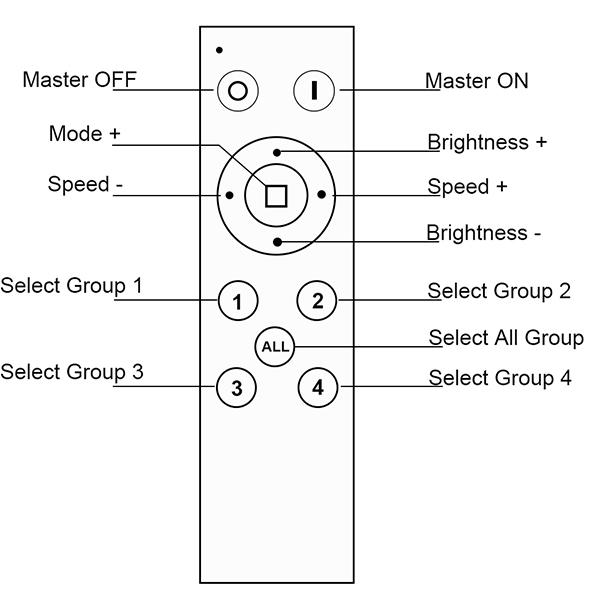 Master OFF
Master ON
Mode +
Brightness +
Speed -
Speed +
Brightness -
Select Group 1
1
2
Select Group 2
ALL
Select All Group
Select Group 3
3
4
Select Group 4